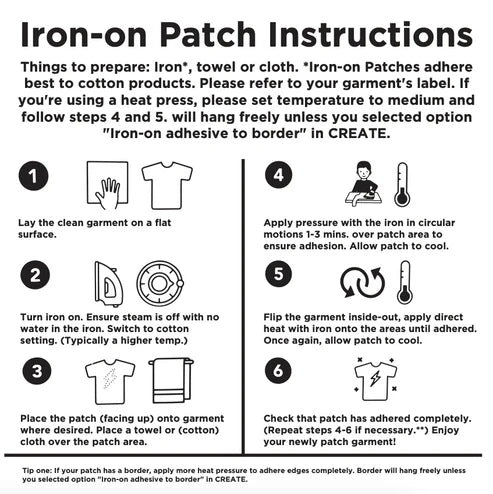 Iron-on Patch Instructions

Things to prepare: Iron*, towel or cloth. *Iron-on Patches adhere best to cotton products. Please refer to your garment's label. If you're using a heat press, please set temperature to medium and follow steps 4 and 5. will hang freely unless you selected option "Iron-on adhesive to border" in CREATE.

1

Lay the clean garment on a flat surface.

2

Turn iron on. Ensure steam is off with no water in the iron. Switch to cotton setting. (Typically a higher temp.)

3

Place the patch (facing up) onto garment where desired. Place a towel or (cotton) cloth over the patch area.

4

Apply pressure with the iron in circular motions 1-3 mins. over patch area to ensure adhesion. Allow patch to cool.

5

Flip the garment inside-out, apply direct heat with iron onto the areas until adhered. Once again, allow patch to cool.

6

Check that patch has adhered completely. (Repeat steps 4-6 if necessary.**) Enjoy your newly patch garment!

Tip one: If your patch has a border, apply more heat pressure to adhere edges completely. Border will hang freely unless you selected option "Iron-on adhesive to border" in CREATE.